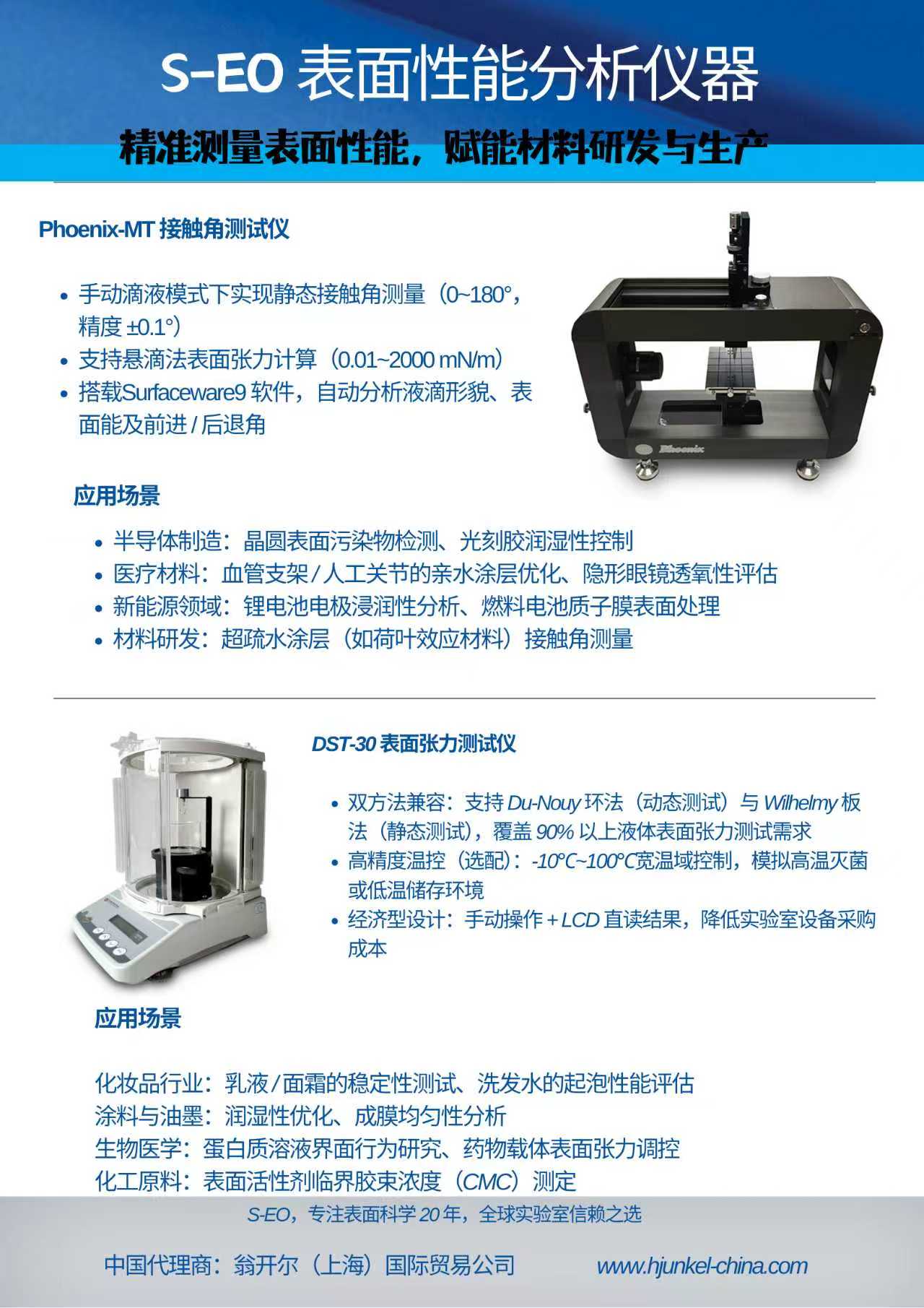 S-EO 表面性能分析仪器

精准测量表面性能，赋能材料研发与生产

Phoenix-MT 接触角测试仪

• 手动滴液模式下实现静态接触角测量（0~180°，精度 ±0.1°）
• 支持悬滴法表面张力计算（0.01~2000 mN/m）
• 搭载Surfaceware9 软件，自动分析液滴形貌、表面能及前进 / 后退角

Phoenix

应用场景

• 半导体制造：晶圆表面污染物检测、光刻胶润湿性控制
• 医疗材料：血管支架 / 人工关节的亲水涂层优化、隐形眼镜透氧性评估
• 新能源领域：锂电池电极浸润性分析、燃料电池质子膜表面处理
• 材料研发：超疏水涂层（如荷叶效应材料）接触角测量

DST-30 表面张力测试仪

• 双方法兼容：支持 Du-Nouy 环法（动态测试）与 Wilhelmy 板法（静态测试），覆盖 90% 以上液体表面张力测试需求
• 高精度温控（选配）：-10°C~100°C宽温域控制，模拟高温灭菌或低温储存环境
• 经济型设计：手动操作 + LCD 直读结果，降低实验室设备采购成本

应用场景

化妆品行业：乳液 / 面霜的稳定性测试、洗发水的起泡性能评估
涂料与油墨：润湿性优化、成膜均匀性分析
生物医学：蛋白质溶液界面行为研究、药物载体表面张力调控
化工原料：表面活性剂临界胶束浓度（CMC）测定

S-EO，专注表面科学 20 年，全球实验室信赖之选

中国代理商：翁开尔（上海）国际贸易公司 www.hjunkel-china.com